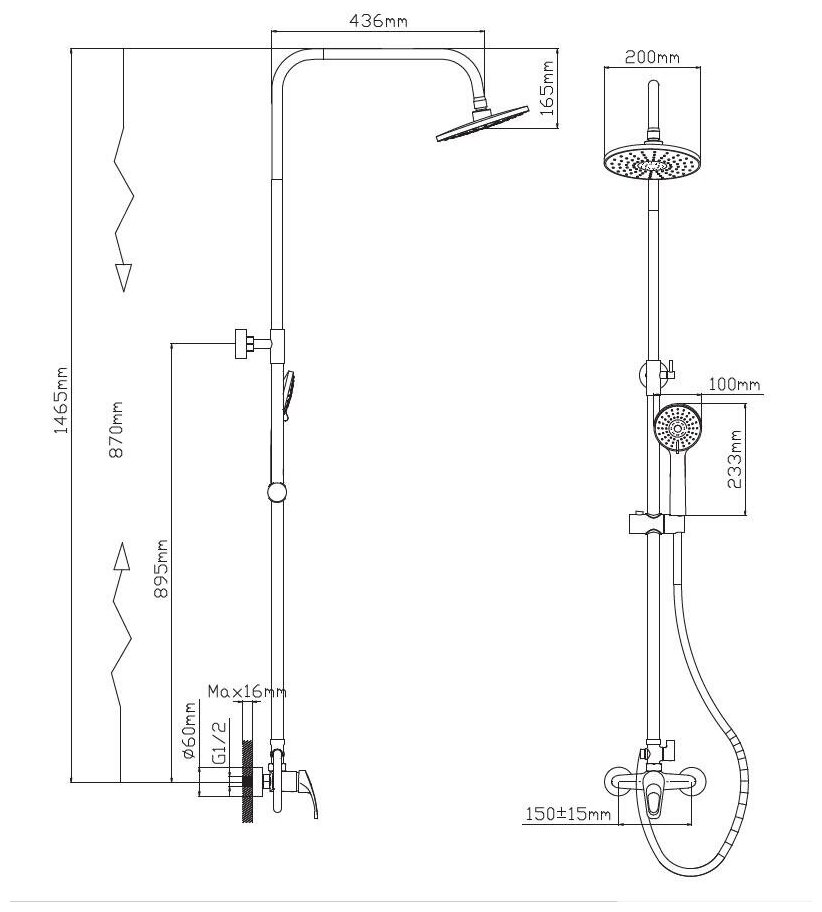 436mm
165mm
200mm
1465mm
870mm
895mm
100mm
233mm
Max16mm
ø60mm
G1/2
150±15mm